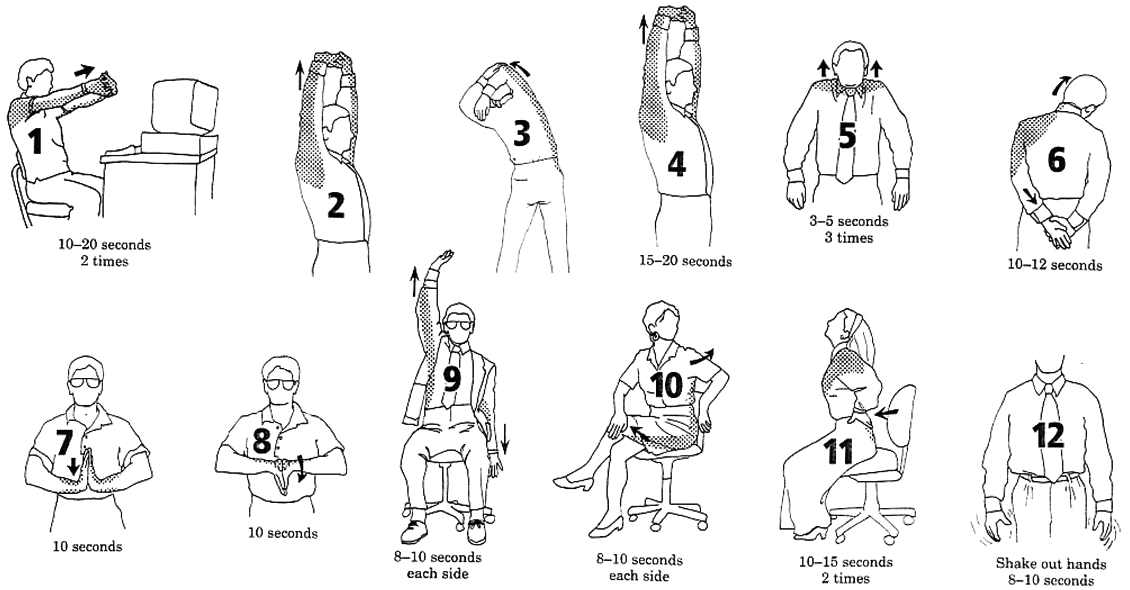 1
10–20 seconds
2 times

2

3

4
15–20 seconds

5
3–5 seconds
3 times

6
10–12 seconds

7
10 seconds

8
10 seconds

9
8–10 seconds
each side

10
8–10 seconds
each side

11
10–15 seconds
2 times

12
Shake out hands
8–10 seconds